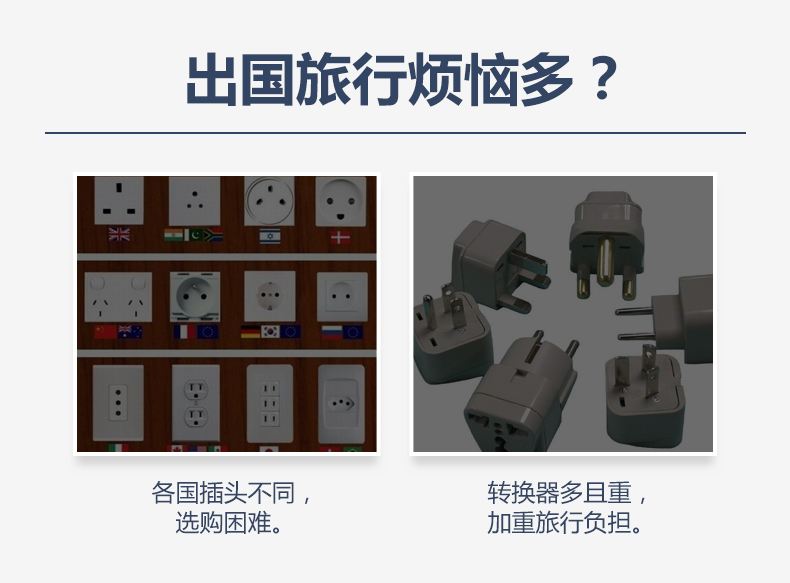 出国旅行烦恼多？

各国插头不同，
选购困难。

转换器多且重，
加重旅行负担。