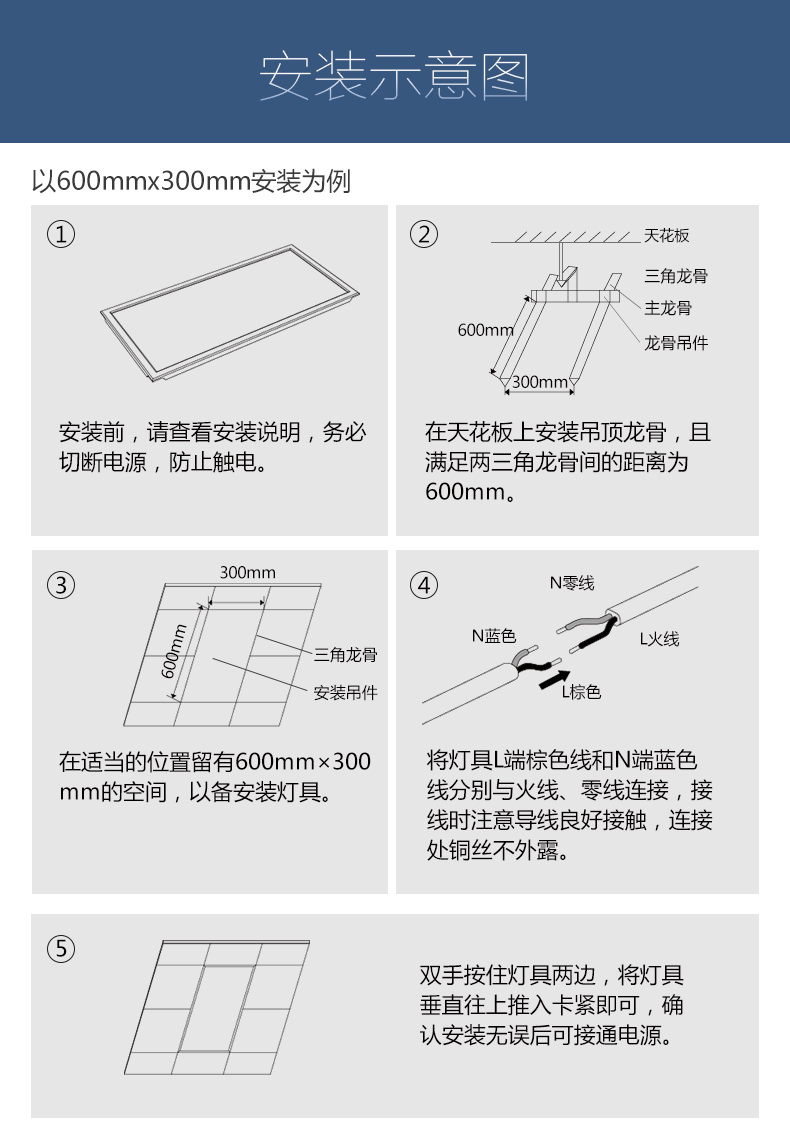 安装示意图

以600mmx300mm安装为例

①

安装前，请查看安装说明，务必切断电源，防止触电。

②

天花板
三角龙骨
主龙骨
龙骨吊件
600mm
300mm

在天花板上安装吊顶龙骨，且满足两三角龙骨间的距离为600mm。

③

300mm
600mm
三角龙骨
安装吊件

在适当的位置留有600mm×300mm的空间，以备安装灯具。

④

N零线
N蓝色
L火线
L棕色

将灯具L端棕色线和N端蓝色线分别与火线、零线连接，接线时注意导线良好接触，连接处铜丝不外露。

⑤

双手按住灯具两边，将灯具垂直往上推入卡紧即可，确认安装无误后可接通电源。