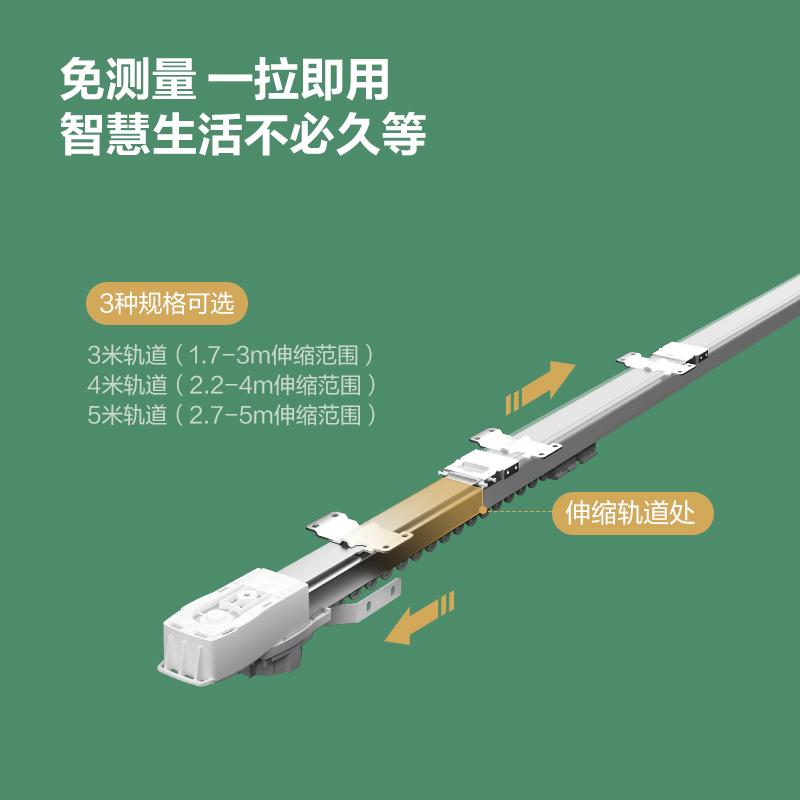 免测量 一拉即用
智慧生活不必久等

3种规格可选

3米轨道（1.7-3m伸缩范围）
4米轨道（2.2-4m伸缩范围）
5米轨道（2.7-5m伸缩范围）

伸缩轨道处